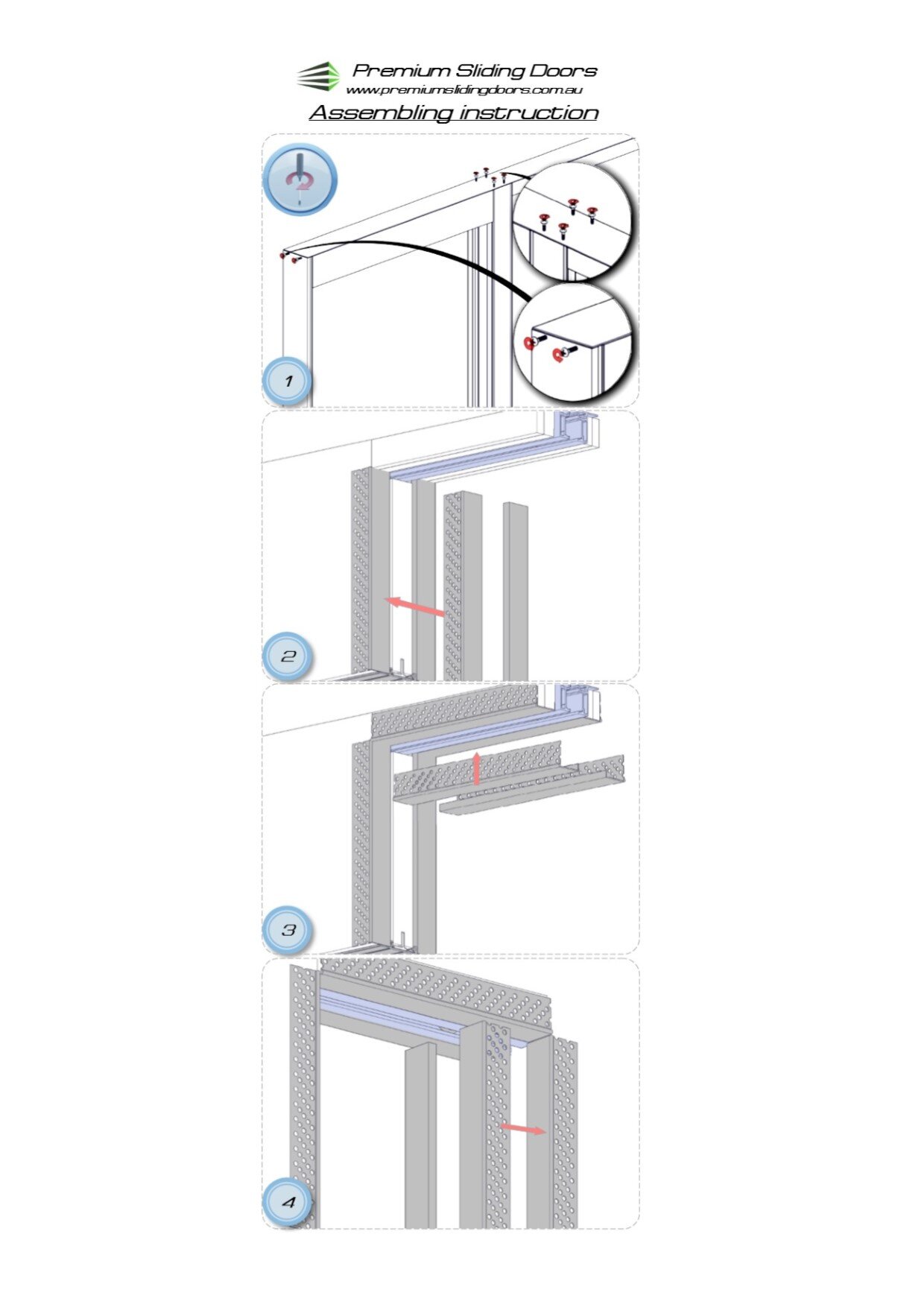 Premium Sliding Doors
www.premiumslidingdoors.com.au
Assembling instruction

1

2

3

4