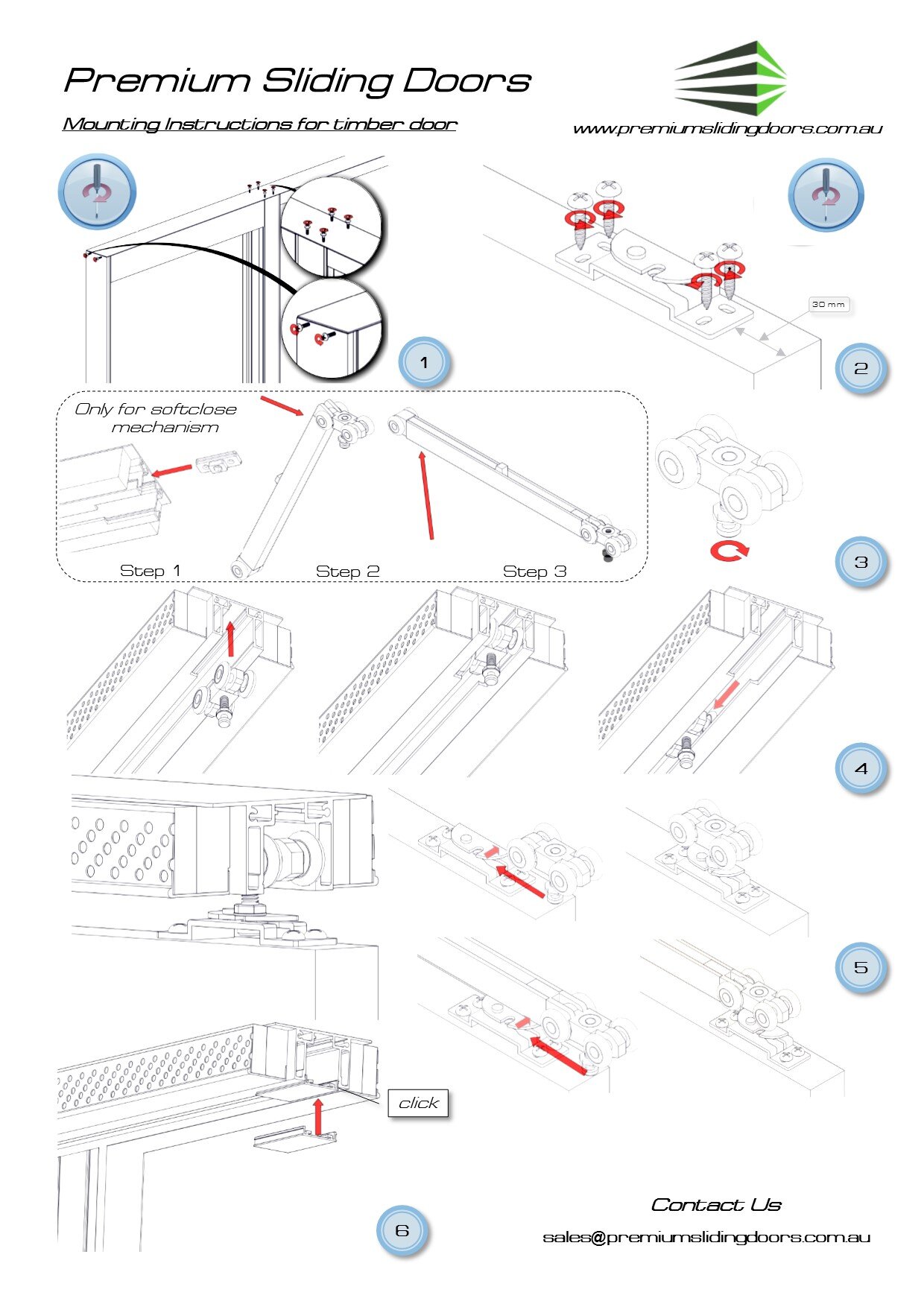 Premium Sliding Doors

Mounting Instructions for timber door

www.premiumslidingdoors.com.au

1

30 mm

2

Only for softclose mechanism

Step 1

Step 2

Step 3

3

4

5

click

6

Contact Us

sales@premiumslidingdoors.com.au