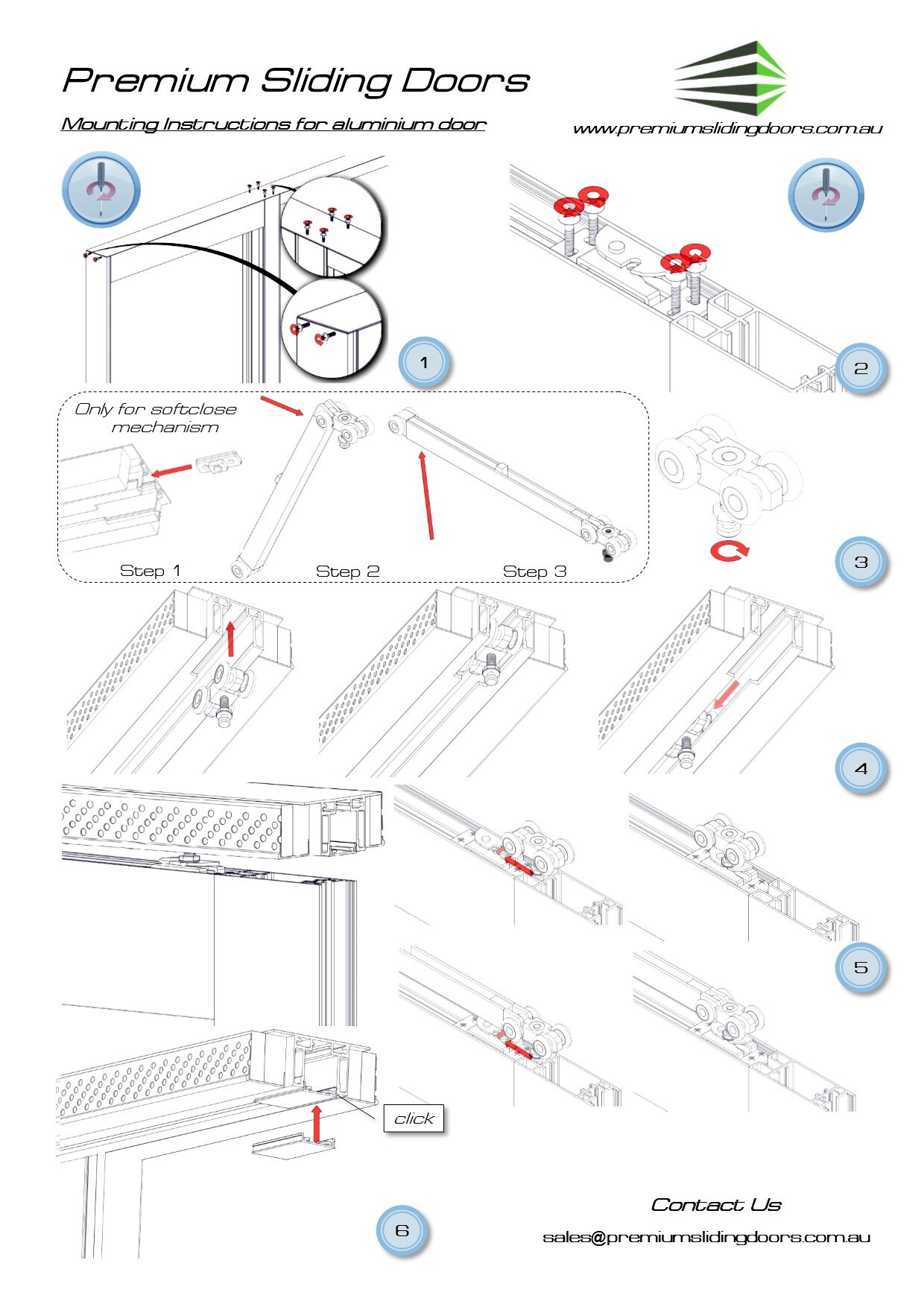 Premium Sliding Doors

Mounting Instructions for aluminium door

www.premiumslidingdoors.com.au

1

2

Only for softclose mechanism

Step 1

Step 2

Step 3

3

4

5

click

6

Contact Us

sales@premiumslidingdoors.com.au